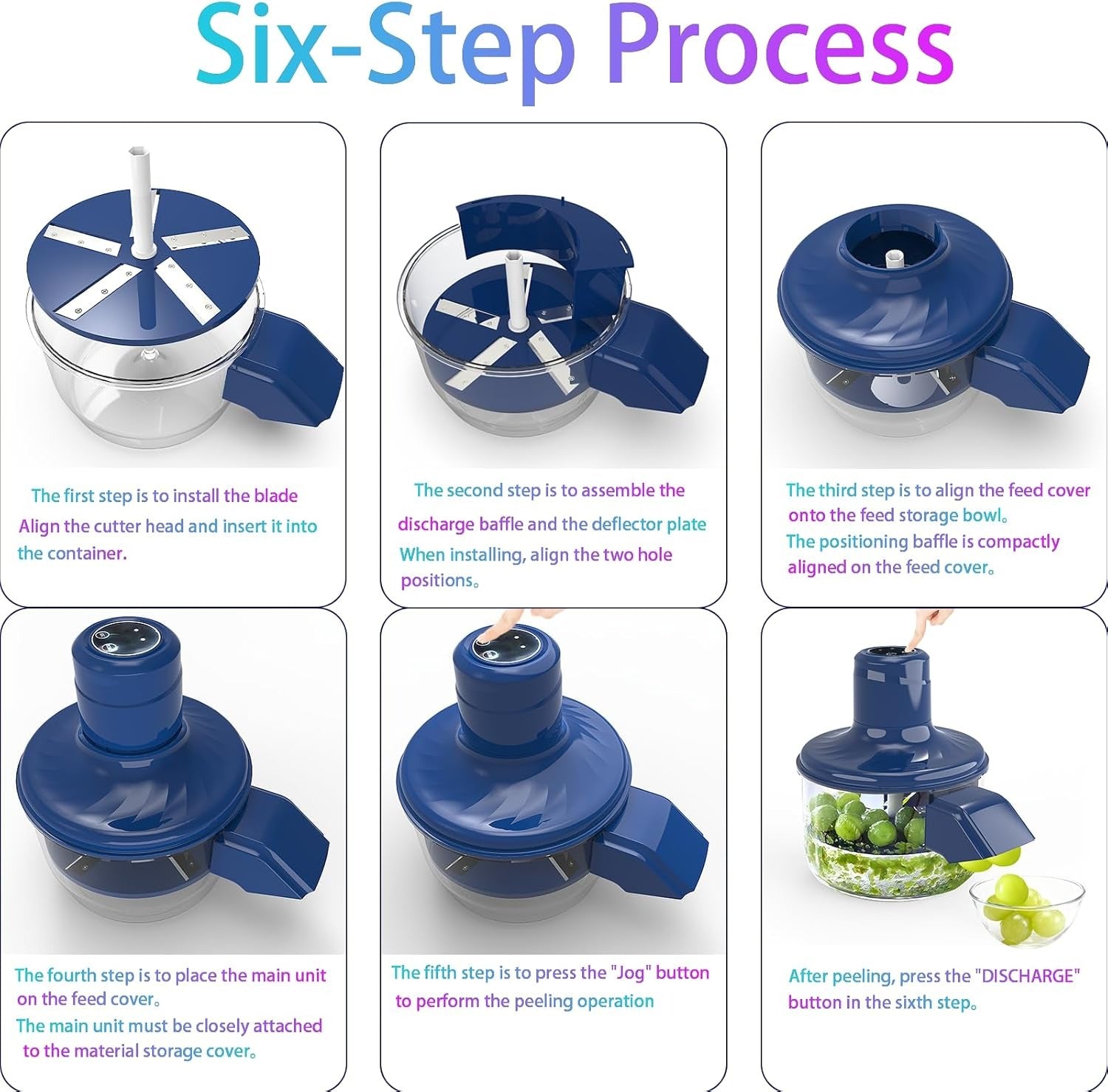 Six-Step Process

The first step is to install the blade
Align the cutter head and insert it into the container.

The second step is to assemble the discharge baffle and the deflector plate
When installing, align the two hole positions。

The third step is to align the feed cover onto the feed storage bowl。
The positioning baffle is compactly aligned on the feed cover。

The fourth step is to place the main unit on the feed cover。
The main unit must be closely attached to the material storage cover。

The fifth step is to press the "Jog" button to perform the peeling operation

After peeling, press the "DISCHARGE" button in the sixth step。