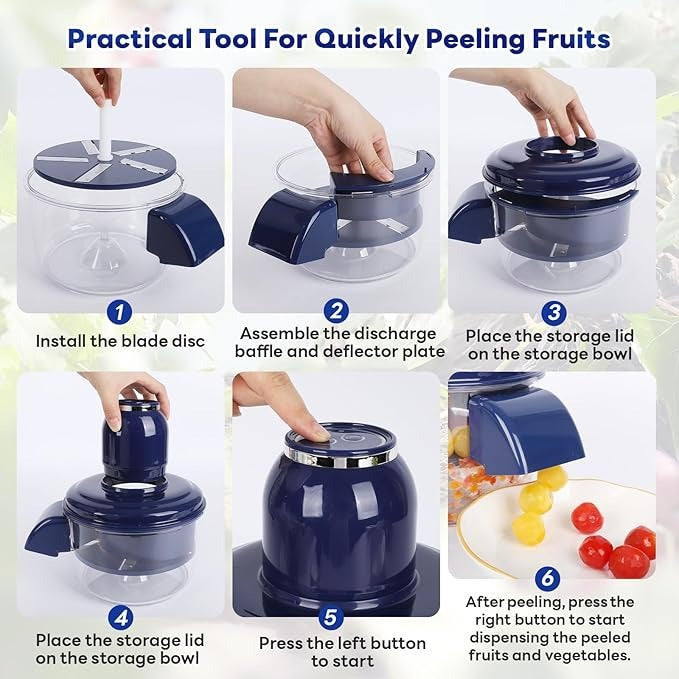 Practical Tool For Quickly Peeling Fruits

1
Install the blade disc

2
Assemble the discharge baffle and deflector plate

3
Place the storage lid on the storage bowl

4
Place the storage lid on the storage bowl

5
Press the left button to start

6
After peeling, press the right button to start dispensing the peeled fruits and vegetables.